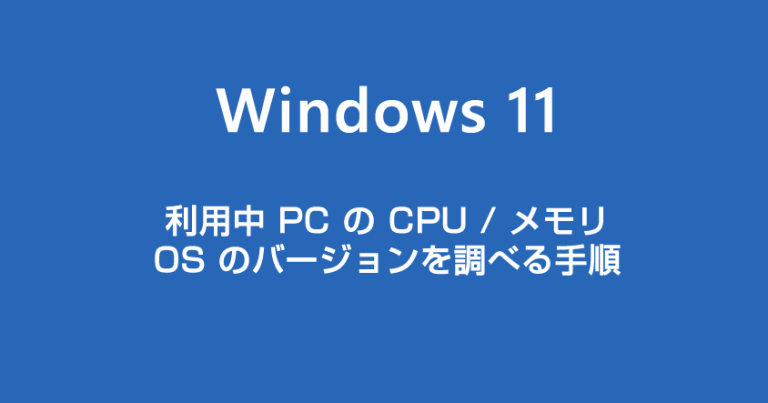 Windows 11

利用中 PC の CPU / メモリ
OS のバージョンを調べる手順